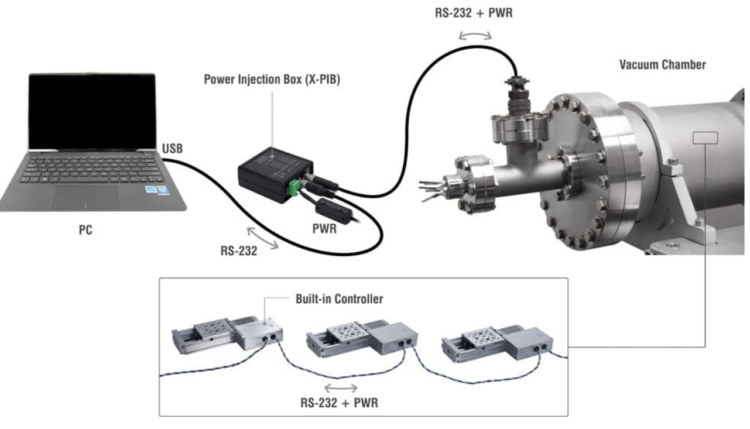 RS-232 + PWR

Vacuum Chamber

Power Injection Box (X-PIB)

USB

PC

PWR

RS-232

Built-in Controller

RS-232 + PWR