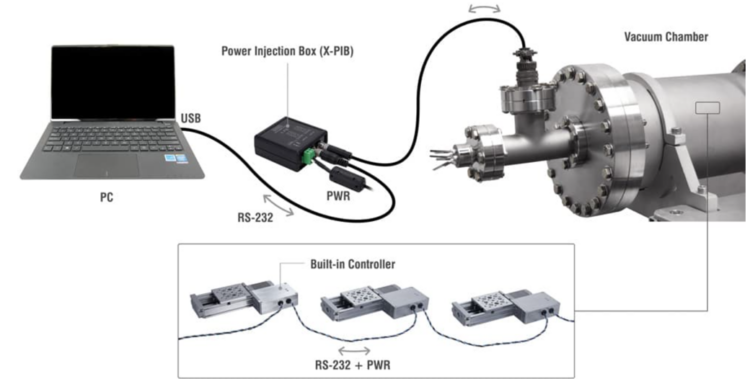 Vacuum Chamber

Power Injection Box (X-PIB)

USB

PC

PWR

RS-232

Built-in Controller

RS-232 + PWR