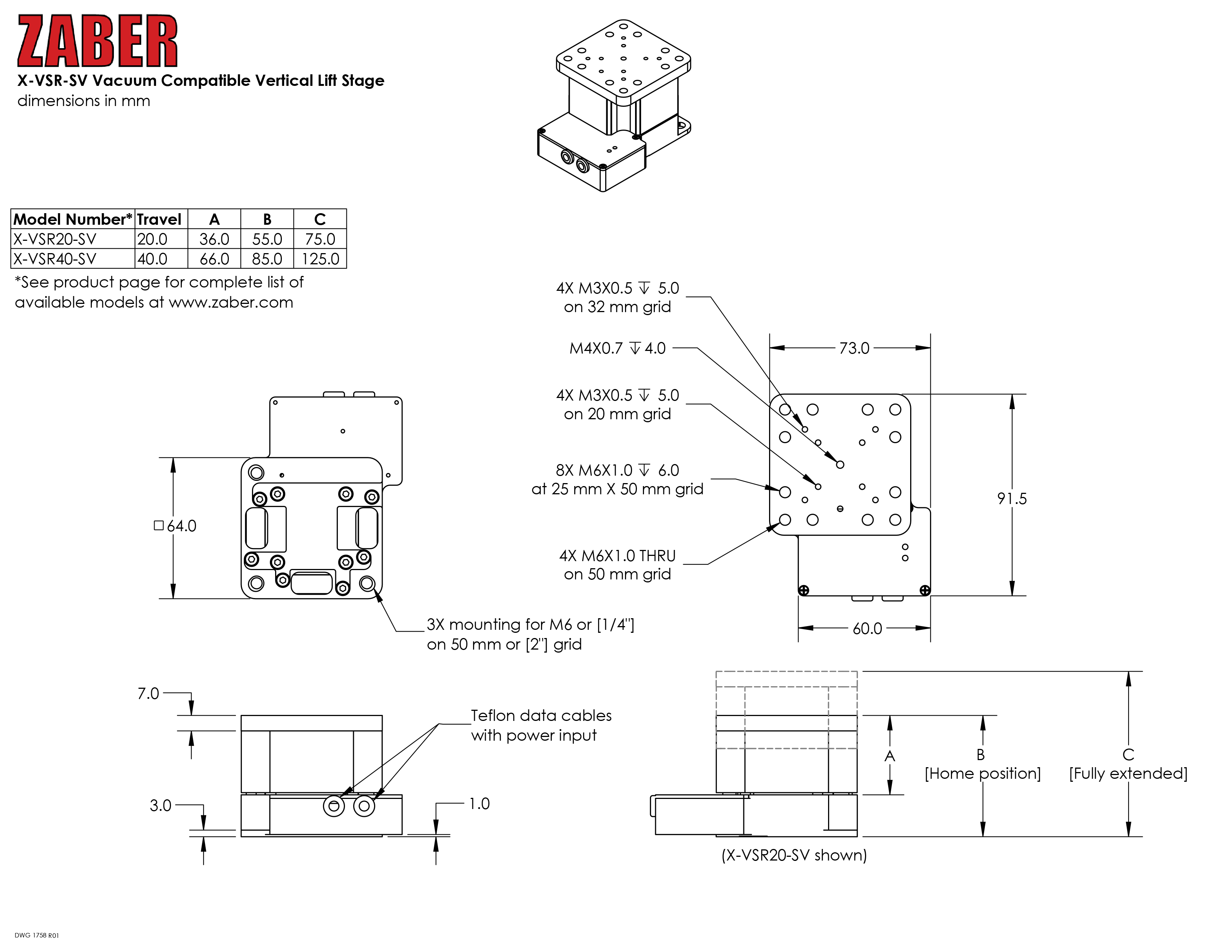 ZABER

X-VSR-SV Vacuum Compatible Vertical Lift Stage
dimensions in mm

| Model Number* | Travel | A | B | C |
|---|---|---|---|---|
| X-VSR20-SV | 20.0 | 36.0 | 55.0 | 75.0 |
| X-VSR40-SV | 40.0 | 66.0 | 85.0 | 125.0 |

*See product page for complete list of available models at www.zaber.com

4X M3X0.5 ↧ 5.0
on 32 mm grid

M4X0.7 ↧ 4.0

4X M3X0.5 ↧ 5.0
on 20 mm grid

8X M6X1.0 ↧ 6.0
at 25 mm X 50 mm grid

4X M6X1.0 THRU
on 50 mm grid

73.0

91.5

60.0

□64.0

3X mounting for M6 or [1/4"]
on 50 mm or [2"] grid

7.0

3.0

1.0

Teflon data cables
with power input

A

B
[Home position]

C
[Fully extended]

(X-VSR20-SV shown)

DWG 1758 R01